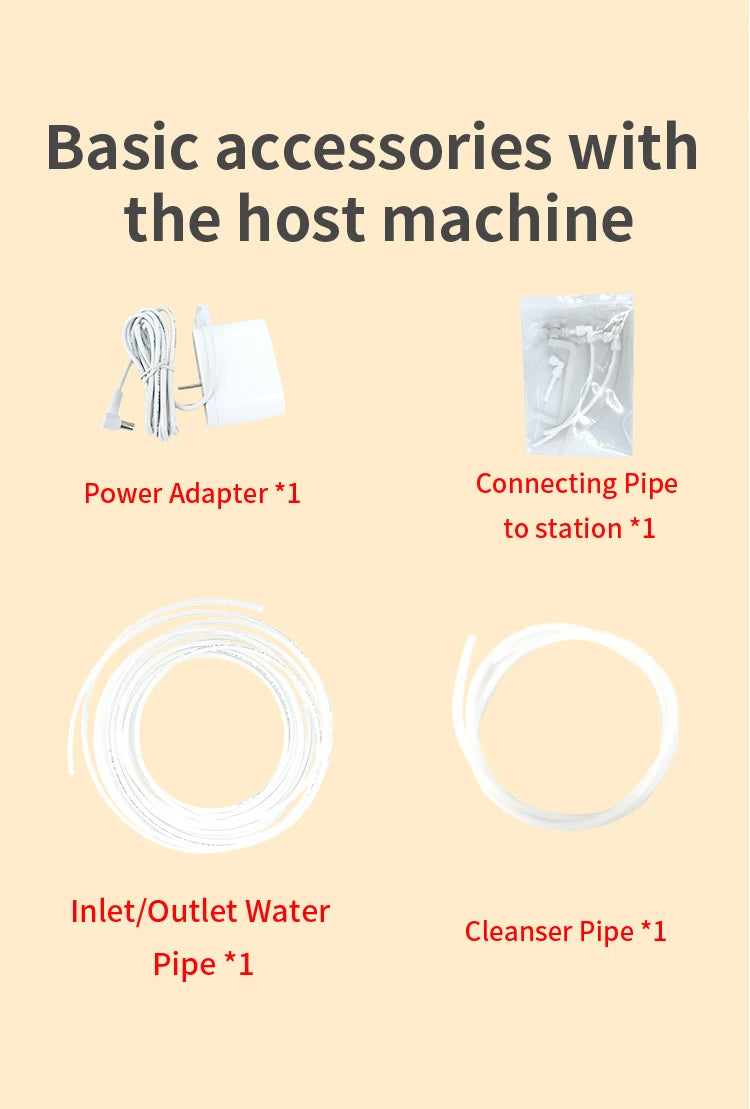 Basic accessories with the host machine

Power Adapter *1

Connecting Pipe to station *1

Inlet/Outlet Water Pipe *1

Cleanser Pipe *1